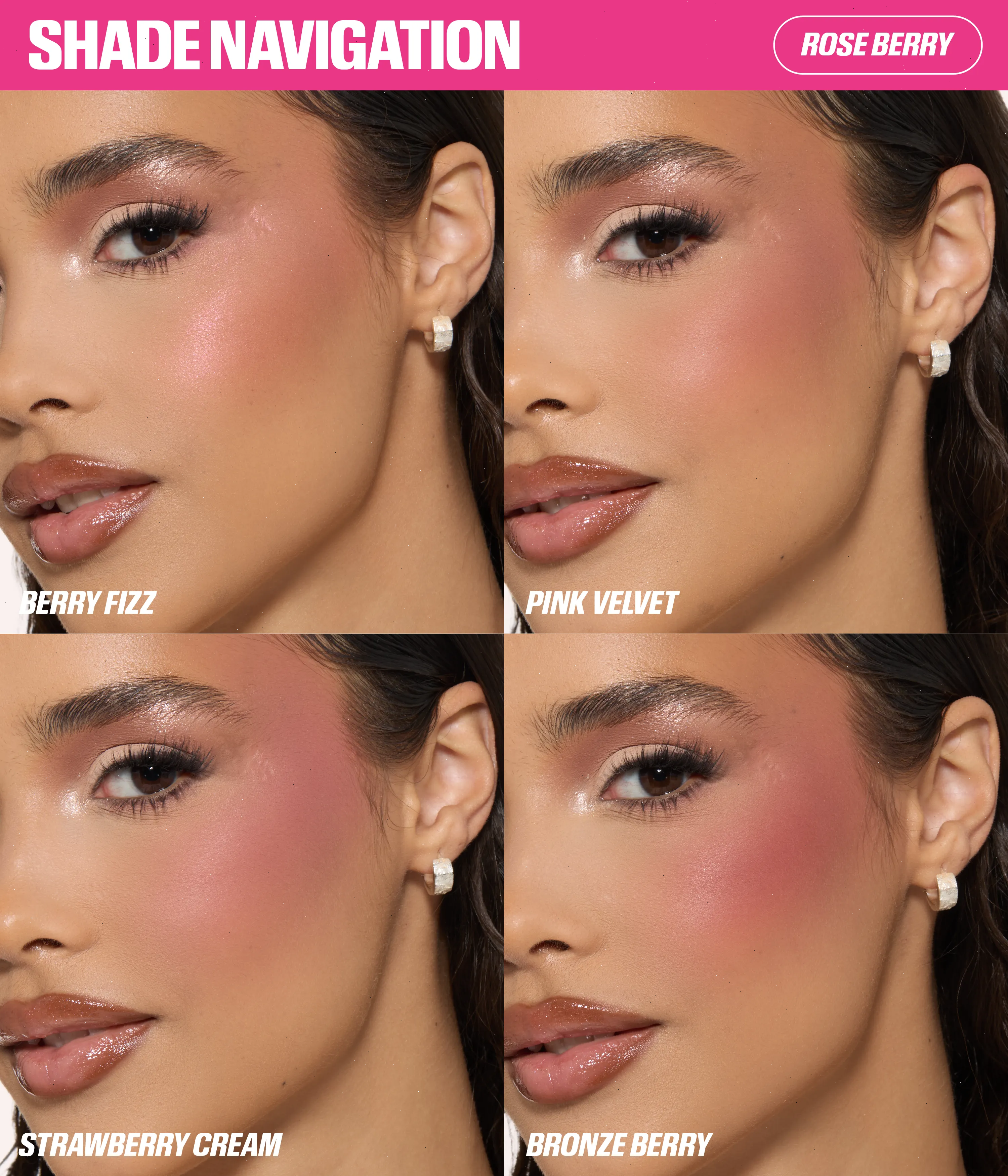 SHADE NAVIGATION

ROSE BERRY

BERRY FIZZ

PINK VELVET

STRAWBERRY CREAM

BRONZE BERRY